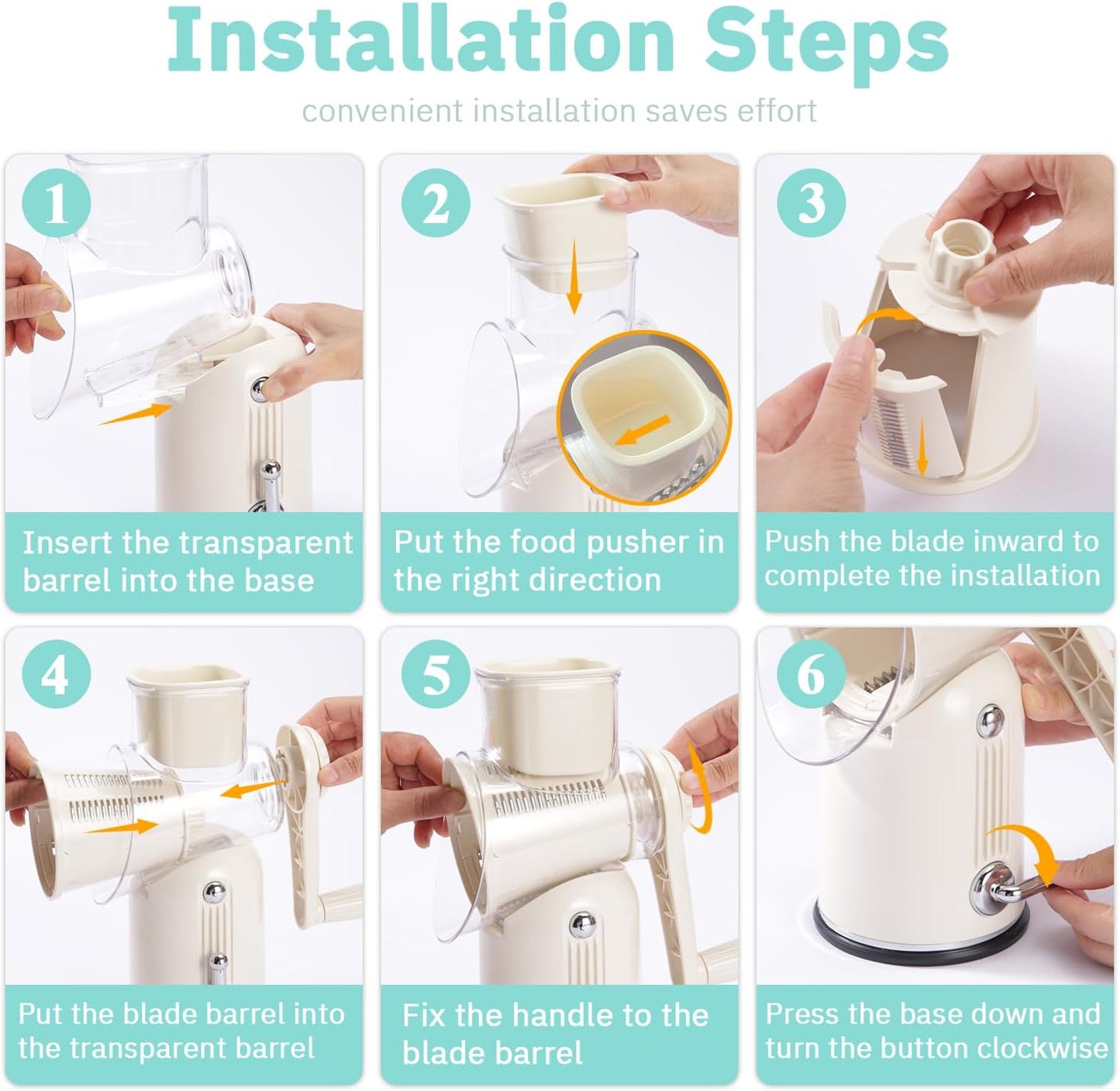 Installation Steps

convenient installation saves effort

1

Insert the transparent barrel into the base

2

Put the food pusher in the right direction

3

Push the blade inward to complete the installation

4

Put the blade barrel into the transparent barrel

5

Fix the handle to the blade barrel

6

Press the base down and turn the button clockwise