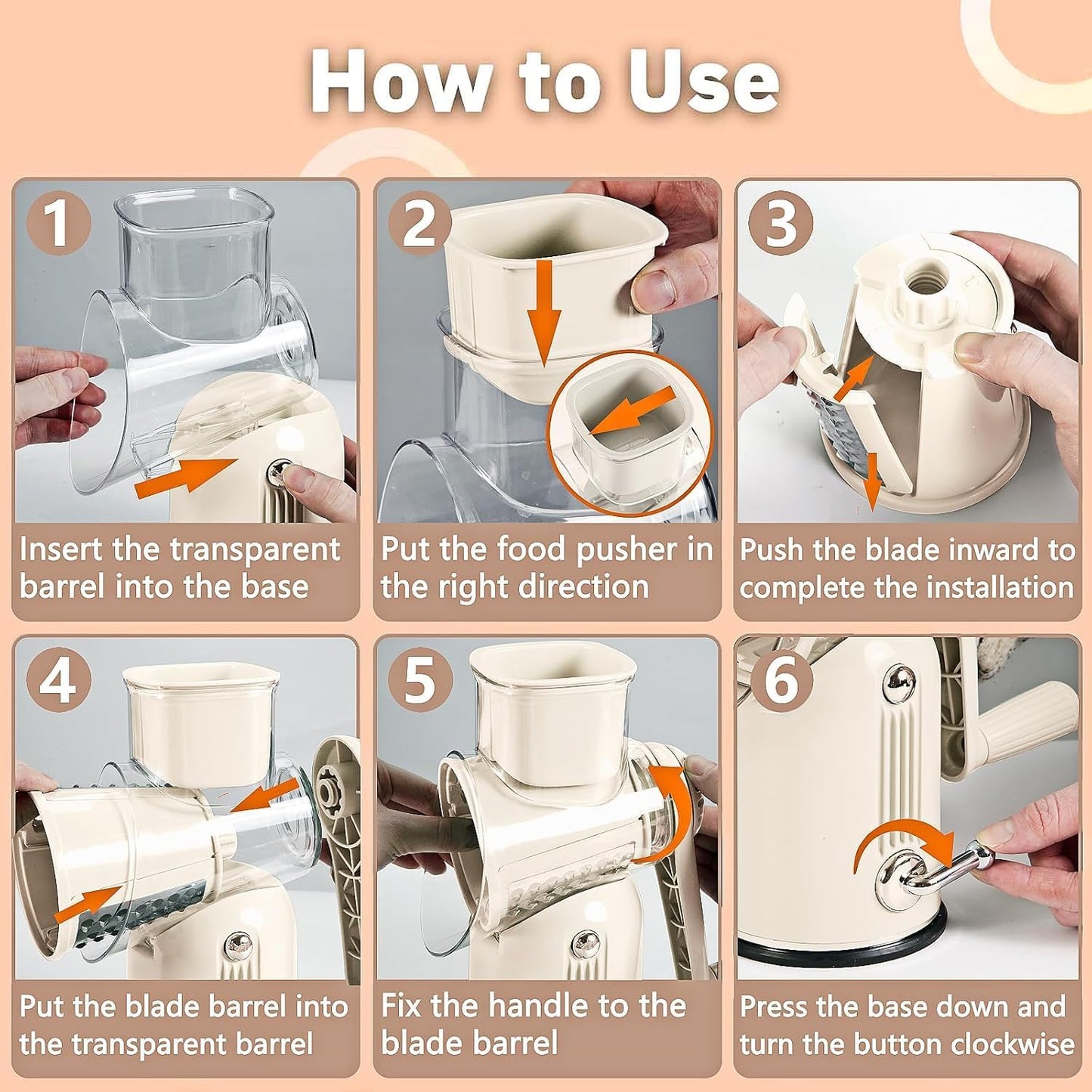 How to Use

1
Insert the transparent barrel into the base

2
Put the food pusher in the right direction

3
Push the blade inward to complete the installation

4
Put the blade barrel into the transparent barrel

5
Fix the handle to the blade barrel

6
Press the base down and turn the button clockwise