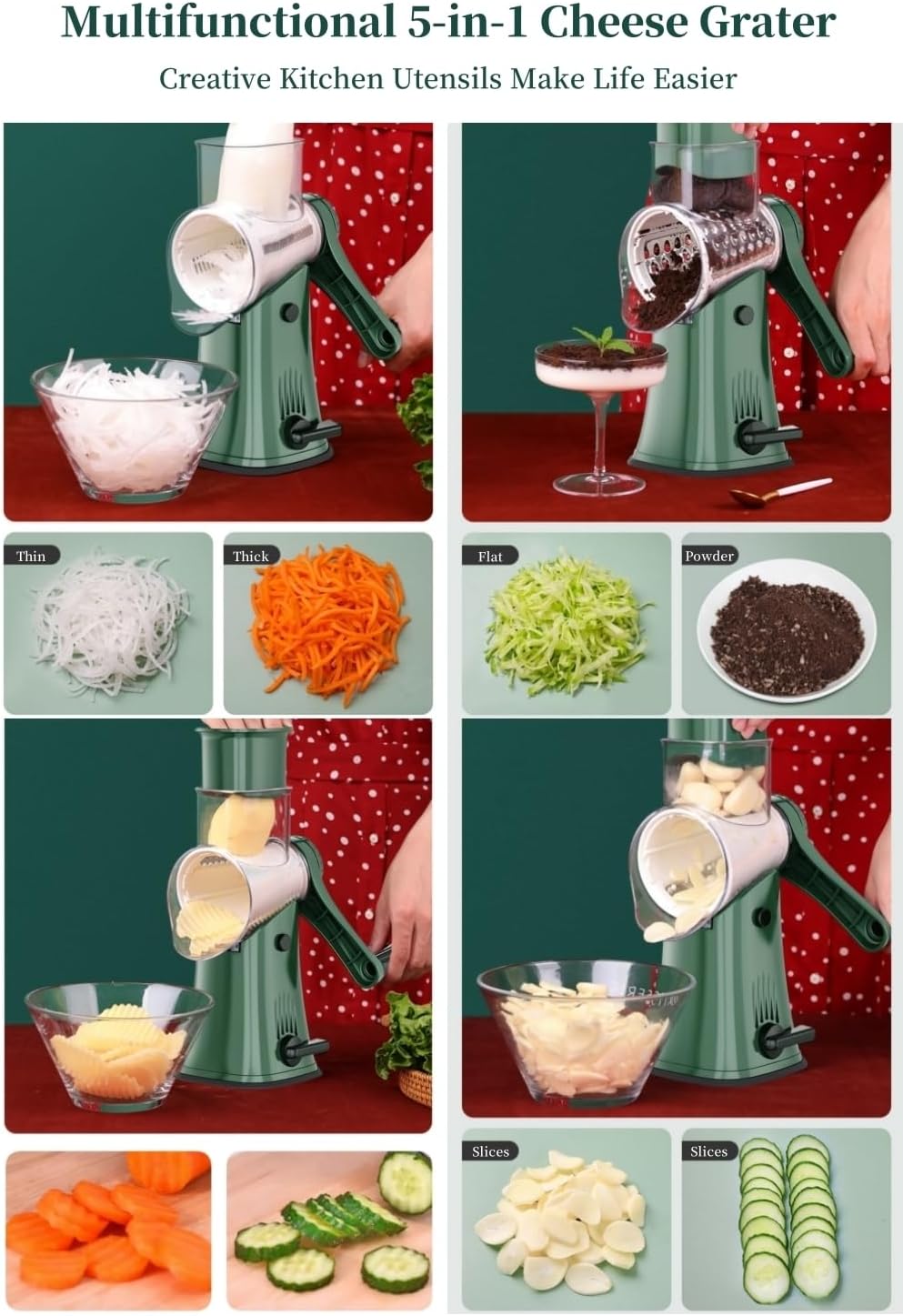 Multifunctional 5-in-1 Cheese Grater

Creative Kitchen Utensils Make Life Easier

Thin

Thick

Flat

Powder

Slices

Slices