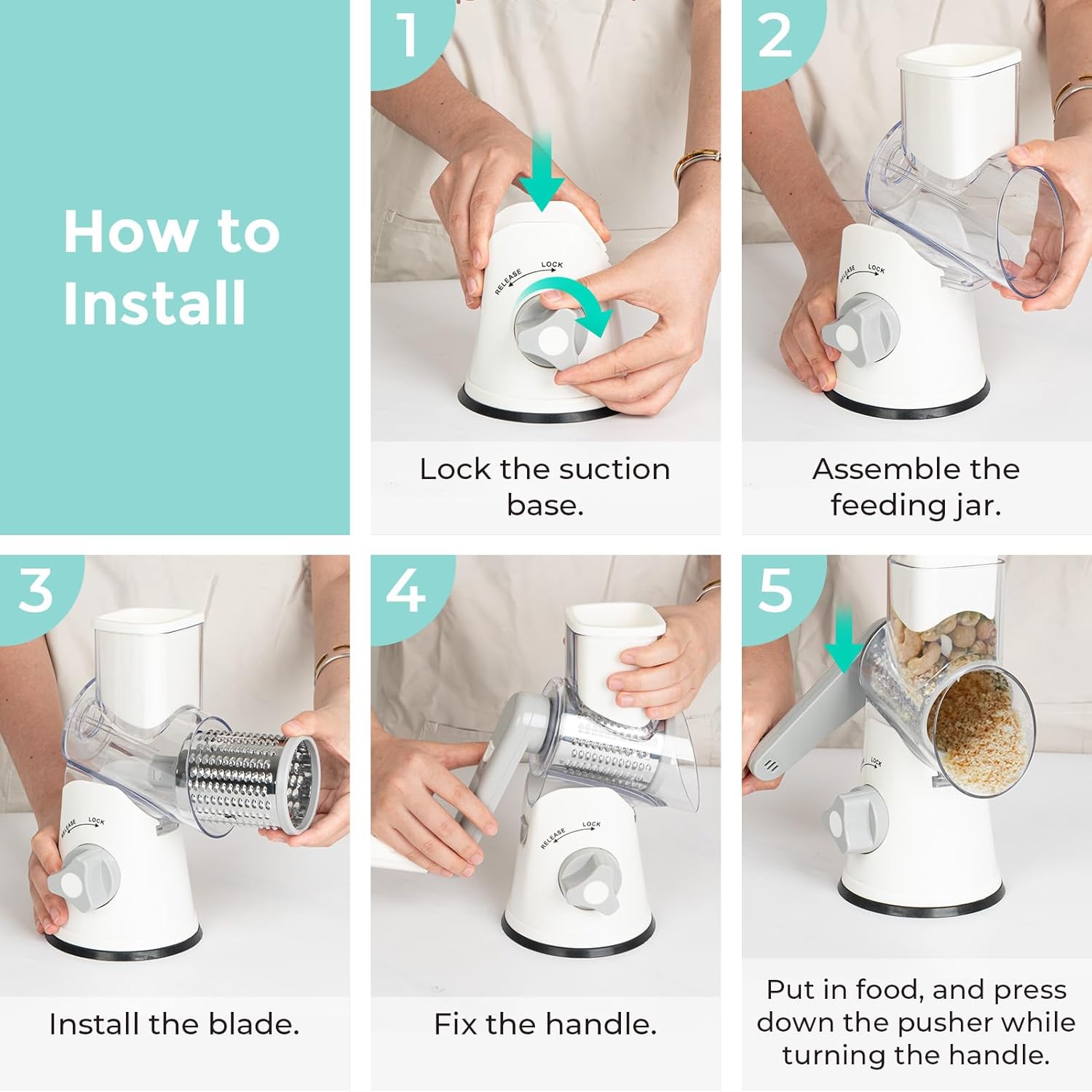 How to Install

1

RELEASE LOCK

Lock the suction base.

2

RELEASE LOCK

Assemble the feeding jar.

3

RELEASE LOCK

Install the blade.

4

RELEASE LOCK

Fix the handle.

5

LOCK

Put in food, and press down the pusher while turning the handle.