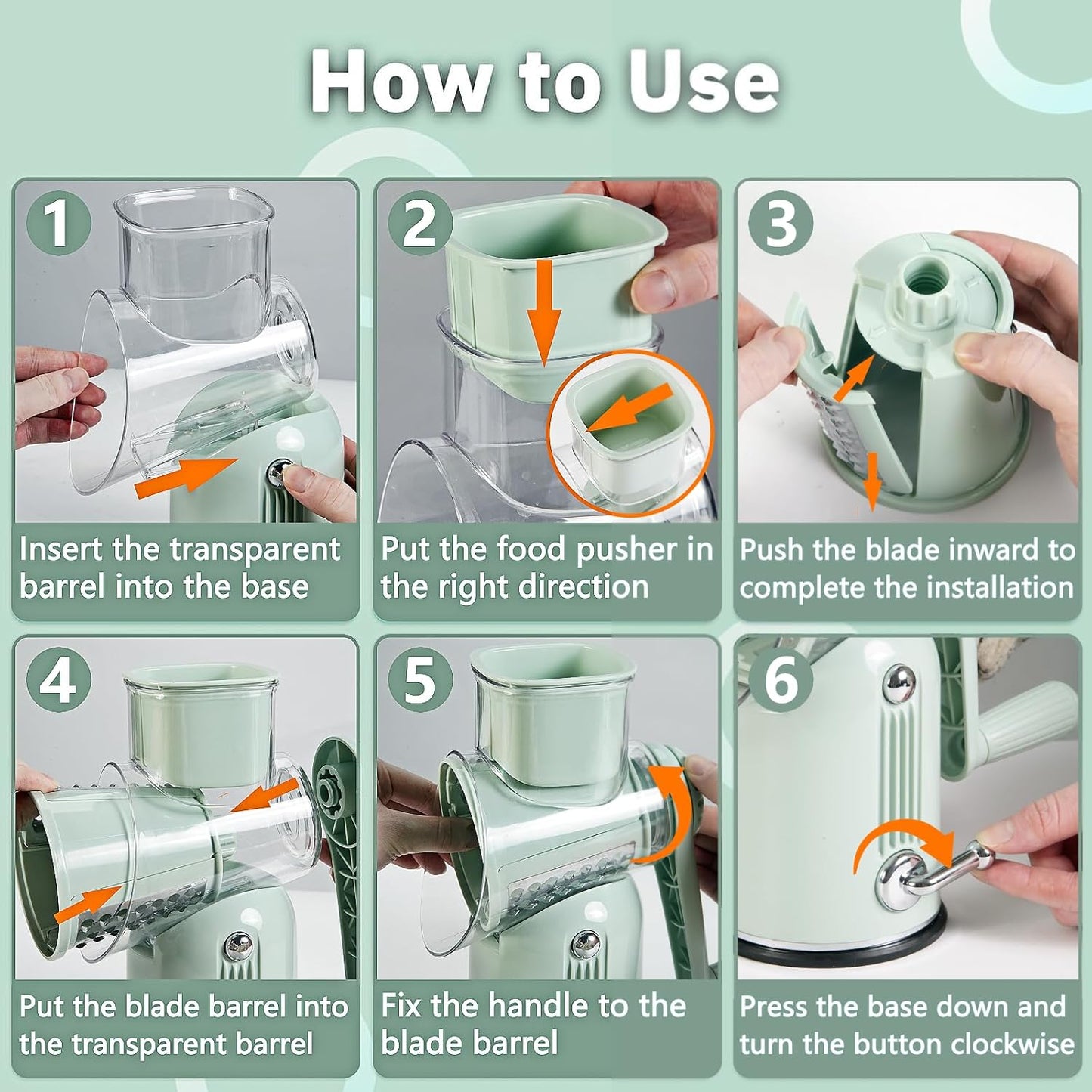 How to Use

1
Insert the transparent barrel into the base

2
Put the food pusher in the right direction

3
Push the blade inward to complete the installation

4
Put the blade barrel into the transparent barrel

5
Fix the handle to the blade barrel

6
Press the base down and turn the button clockwise